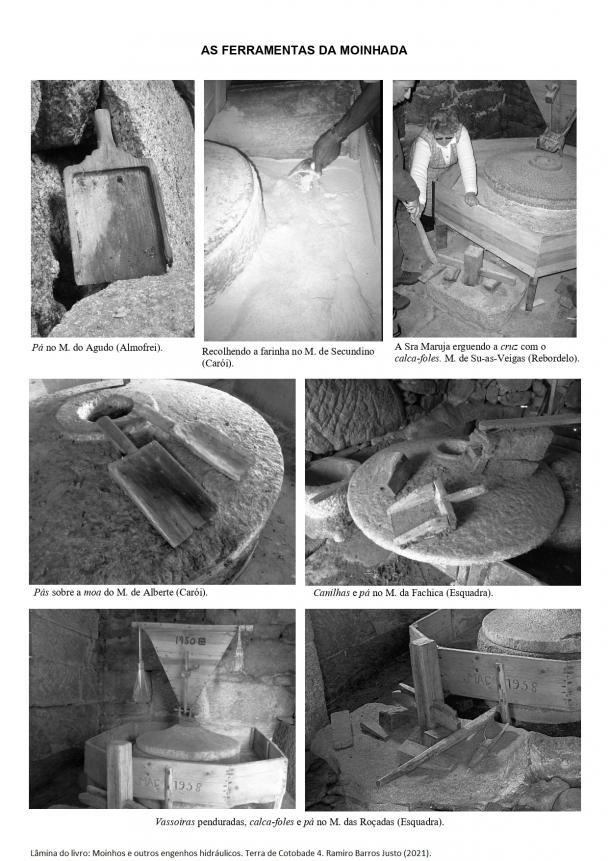 AS FERRAMENTAS DA MOINHADA

Pá no M. do Agudo (Almofrei).

Recolhendo a farinha no M. de Secundino (Carói).

A Sra Maruja erguendo a cruz com o calca-foles. M. de Su-as-Veigas (Rebordelo).

Pás sobre a moa do M. de Alberte (Carói).

Canilhas e pá no M. da Fachica (Esquadra).

1950

MAC 1958

MAC 1958

Vassoiras penduradas, calca-foles e pá no M. das Roçadas (Esquadra).

Lâmina do livro: Moinhos e outros engenhos hidráulicos. Terra de Cotobade 4. Ramiro Barros Justo (2021).