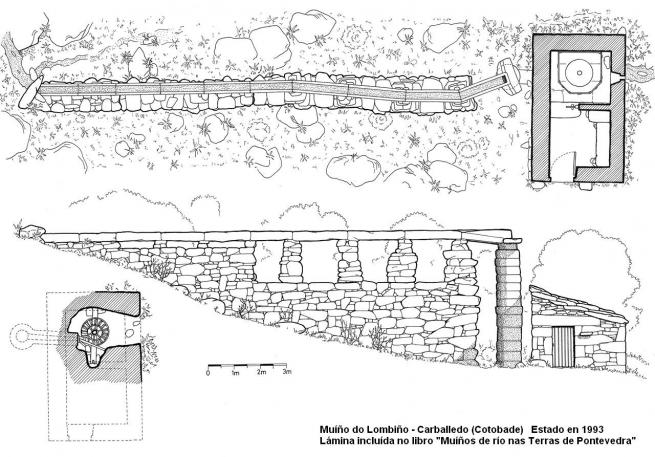 0 1m 2m 3m

Muíño do Lombiño - Carballedo (Cotobade) Estado en 1993
Lámina incluída no libro "Muíños de río nas Terras de Pontevedra"