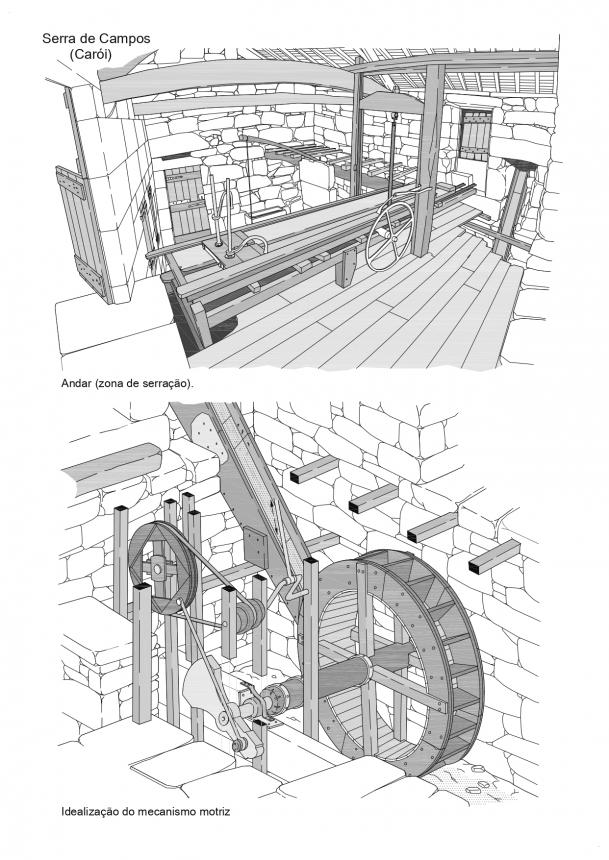 Serra de Campos
(Carói)

Andar (zona de serração).

Idealização do mecanismo motriz