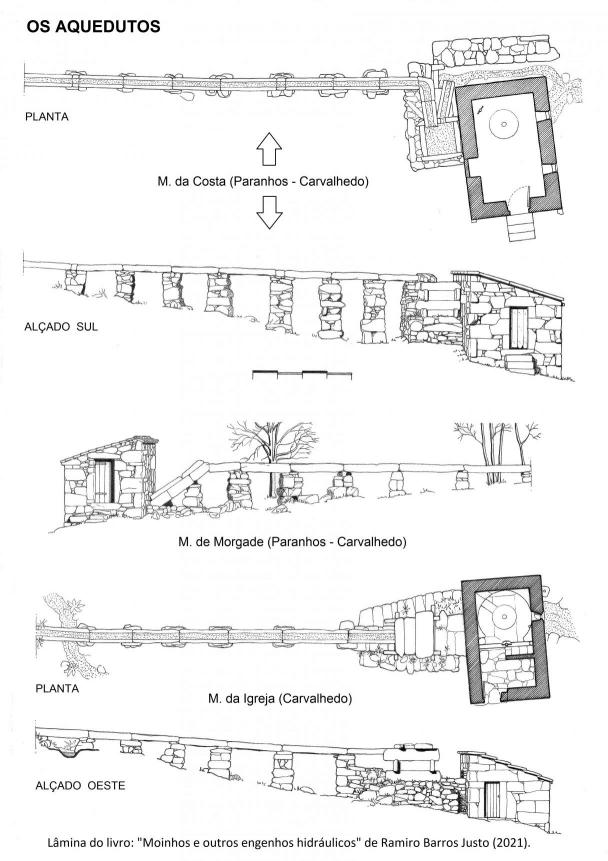 OS AQUEDUTOS

PLANTA

M. da Costa (Paranhos - Carvalhedo)

ALÇADO SUL

M. de Morgade (Paranhos - Carvalhedo)

PLANTA

M. da Igreja (Carvalhedo)

ALÇADO OESTE

Lâmina do livro: "Moinhos e outros engenhos hidráulicos" de Ramiro Barros Justo (2021).