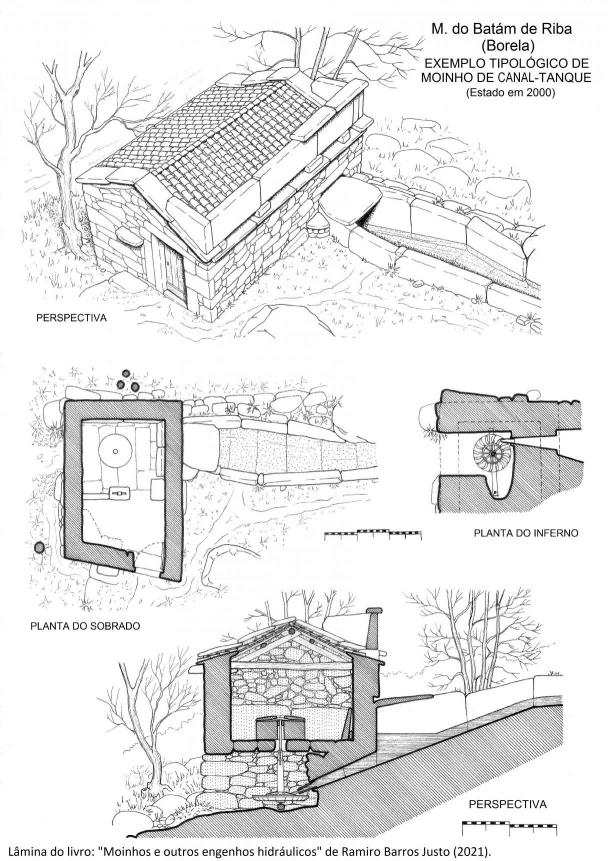 M. do Batám de Riba
(Borela)
EXEMPLO TIPOLÓGICO DE
MOINHO DE CANAL-TANQUE
(Estado em 2000)

PERSPECTIVA

PLANTA DO INFERNO

PLANTA DO SOBRADO

PERSPECTIVA

Lâmina do livro: "Moinhos e outros engenhos hidráulicos" de Ramiro Barros Justo (2021).