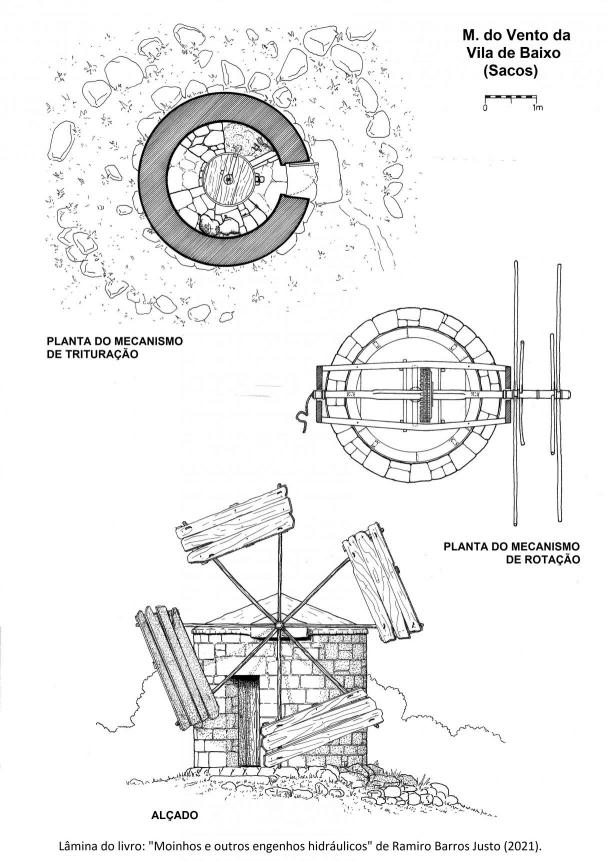 M. do Vento da Vila de Baixo (Sacos)

0 1m

PLANTA DO MECANISMO DE TRITURAÇÃO

PLANTA DO MECANISMO DE ROTAÇÃO

ALÇADO

Lâmina do livro: "Moinhos e outros engenhos hidráulicos" de Ramiro Barros Justo (2021).