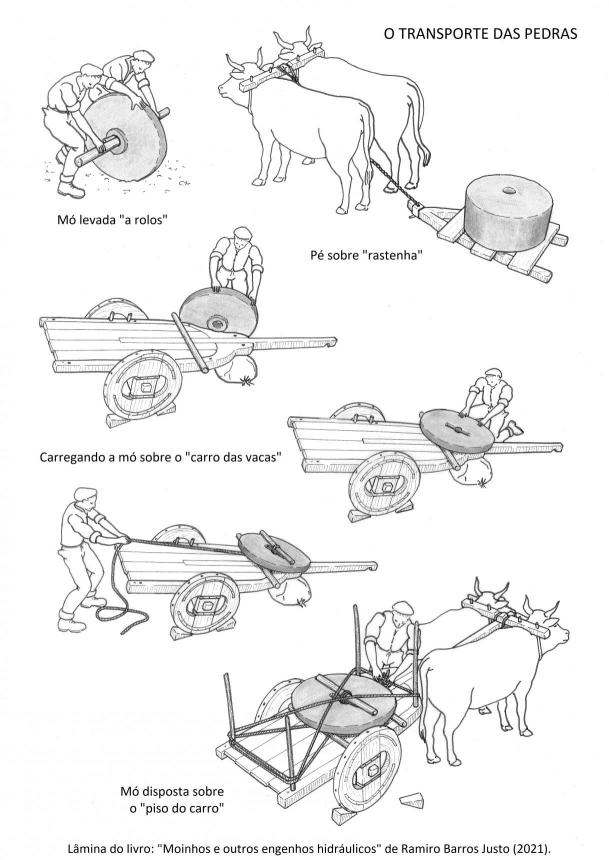 O TRANSPORTE DAS PEDRAS

Mó levada "a rolos"

Pé sobre "rastenha"

Carregando a mó sobre o "carro das vacas"

Mó disposta sobre o "piso do carro"

Lâmina do livro: "Moinhos e outros engenhos hidráulicos" de Ramiro Barros Justo (2021).