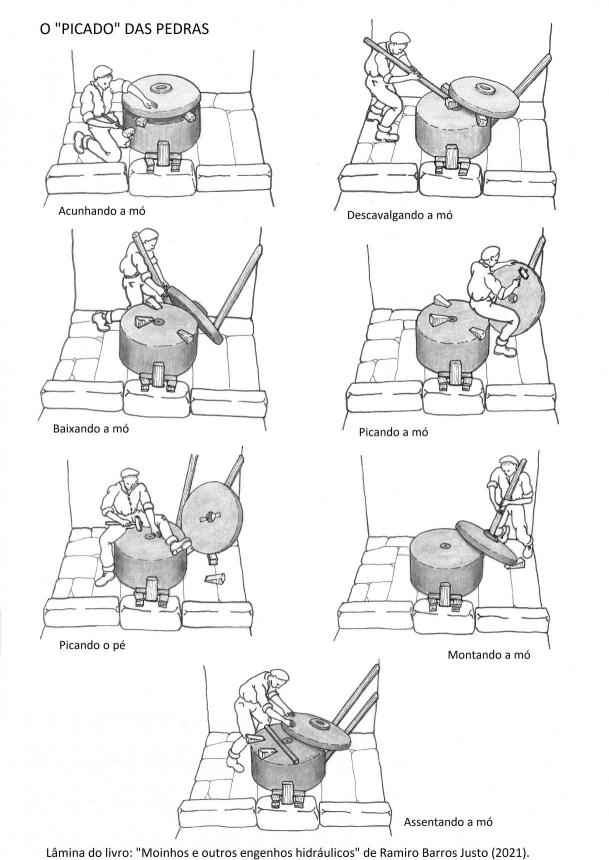 O "PICADO" DAS PEDRAS

Acunhando a mó

Descavalgando a mó

Baixando a mó

Picando a mó

Picando o pé

Montando a mó

Assentando a mó

Lâmina do livro: "Moinhos e outros engenhos hidráulicos" de Ramiro Barros Justo (2021).