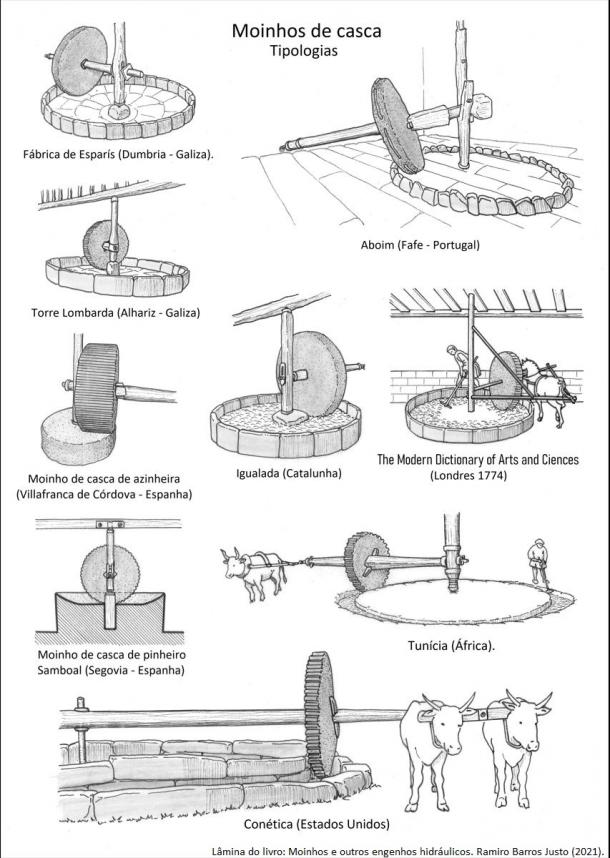 Moinhos de casca
Tipologias

Fábrica de Esparís (Dumbria - Galiza).

Aboim (Fafe - Portugal)

Torre Lombarda (Alhariz - Galiza)

Moinho de casca de azinheira (Villafranca de Córdova - Espanha)

Igualada (Catalunha)

The Modern Dictionary of Arts and Ciences (Londres 1774)

Moinho de casca de pinheiro Samboal (Segovia - Espanha)

Tunícia (África).

Conética (Estados Unidos)

Lâmina do livro: Moinhos e outros engenhos hidráulicos. Ramiro Barros Justo (2021).