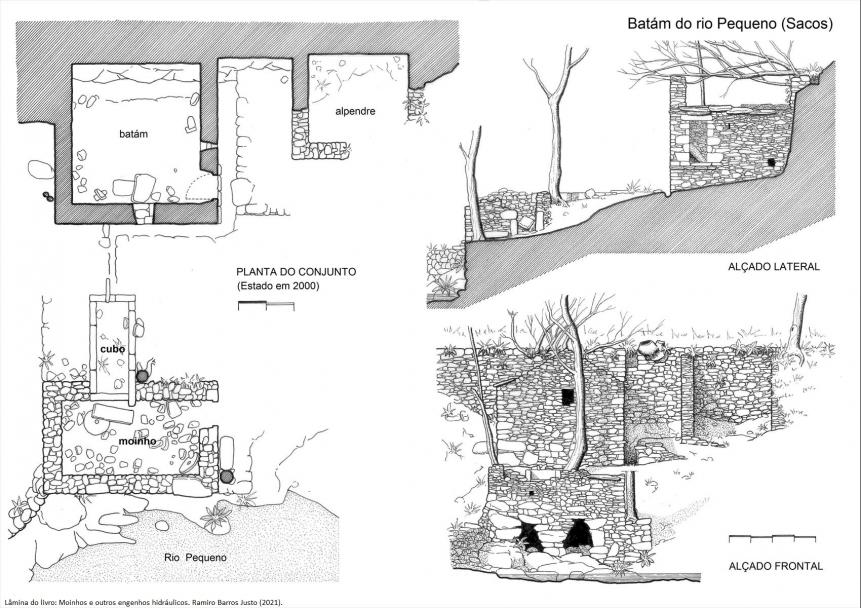 Batám do rio Pequeno (Sacos)

batám

alpendre

PLANTA DO CONJUNTO
(Estado em 2000)

cubo

moinho

Rio Pequeno

ALÇADO LATERAL

ALÇADO FRONTAL

Lâmina do livro: Moinhos e outros engenhos hidráulicos. Ramiro Barros Justo (2021).