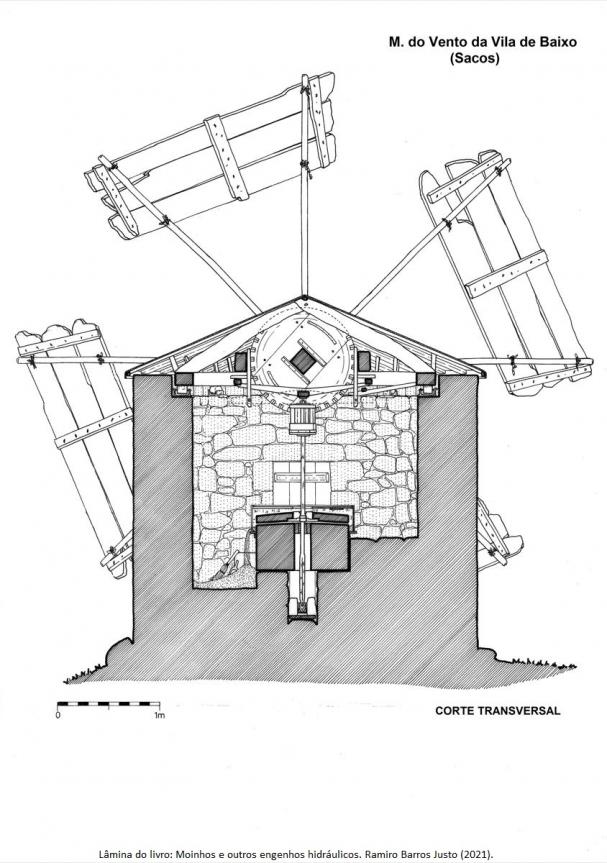 M. do Vento da Vila de Baixo
(Sacos)

0

1m

CORTE TRANSVERSAL

Lâmina do livro: Moinhos e outros engenhos hidráulicos. Ramiro Barros Justo (2021).