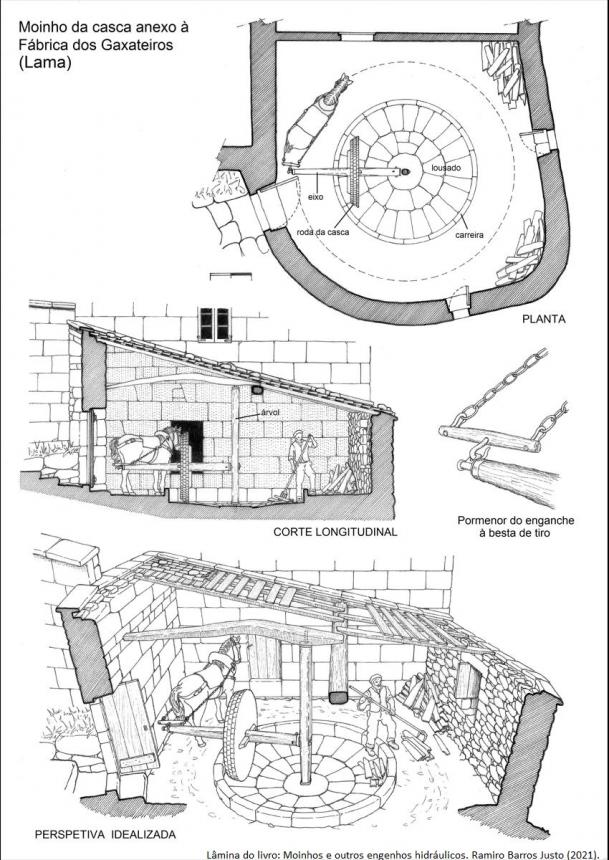 Moinho da casca anexo à Fábrica dos Gaxateiros (Lama)

lousado

eixo

roda da casca

carreira

PLANTA

árvol

CORTE LONGITUDINAL

Pormenor do enganche à besta de tiro

PERSPETIVA IDEALIZADA

Lâmina do livro: Moinhos e outros engenhos hidráulicos. Ramiro Barros Justo (2021).