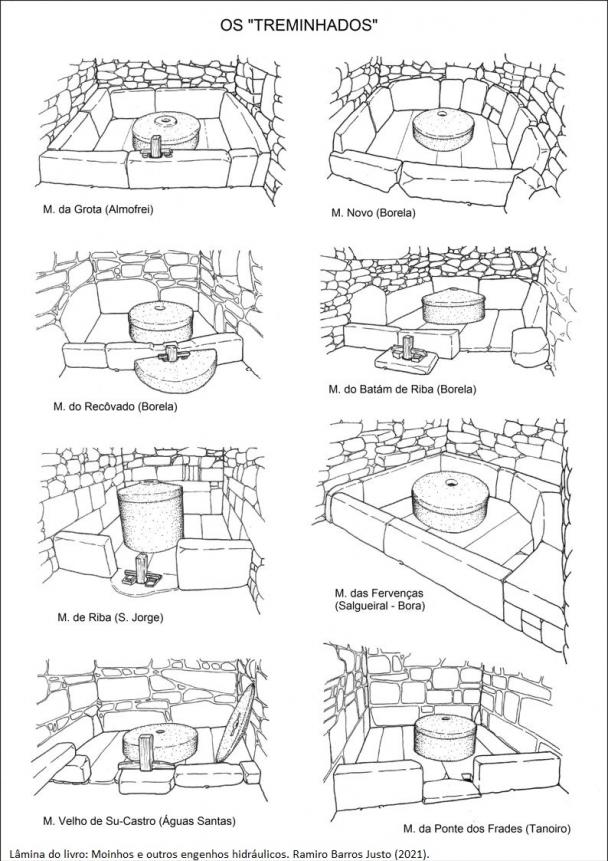 OS "TREMINHADOS"

M. da Grota (Almofrei)

M. Novo (Borela)

M. do Recôvado (Borela)

M. do Batám de Riba (Borela)

M. de Riba (S. Jorge)

M. das Fervenças (Salgueiral - Bora)

M. Velho de Su-Castro (Águas Santas)

M. da Ponte dos Frades (Tanoiro)

Lâmina do livro: Moinhos e outros engenhos hidráulicos. Ramiro Barros Justo (2021).