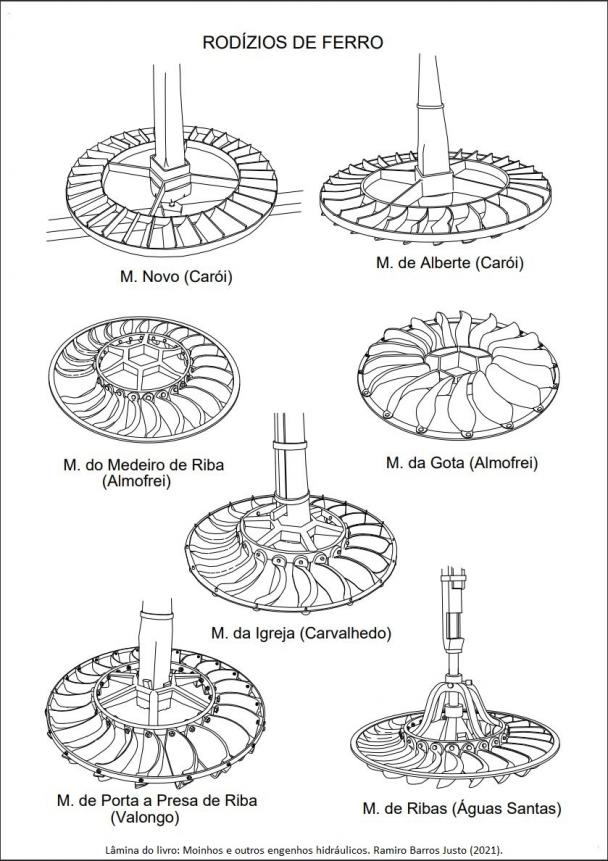 RODÍZIOS DE FERRO

M. Novo (Carói)

M. de Alberte (Carói)

M. do Medeiro de Riba (Almofrei)

M. da Gota (Almofrei)

M. da Igreja (Carvalhedo)

M. de Porta a Presa de Riba (Valongo)

M. de Ribas (Águas Santas)

Lâmina do livro: Moinhos e outros engenhos hidráulicos. Ramiro Barros Justo (2021).