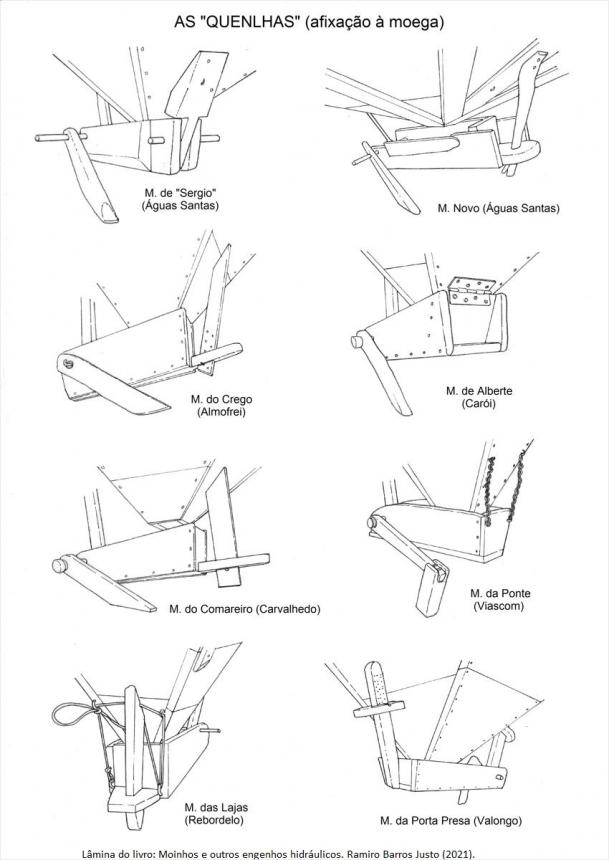 AS "QUENLHAS" (afixação à moega)

M. de "Sergio"
(Águas Santas)

M. Novo (Águas Santas)

M. do Crego
(Almofrei)

M. de Alberte
(Carói)

M. do Comareiro (Carvalhedo)

M. da Ponte
(Viascom)

M. das Lajas
(Rebordelo)

M. da Porta Presa (Valongo)

Lâmina do livro: Moinhos e outros engenhos hidráulicos. Ramiro Barros Justo (2021).