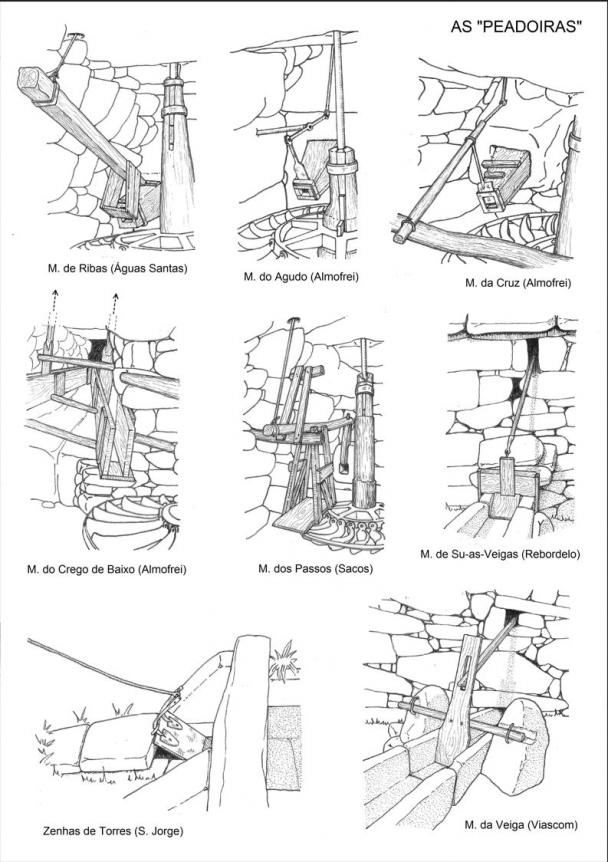 AS "PEADOIRAS"

M. de Ribas (Águas Santas)

M. do Agudo (Almofrei)

M. da Cruz (Almofrei)

M. do Crego de Baixo (Almofrei)

M. dos Passos (Sacos)

M. de Su-as-Veigas (Rebordelo)

Zenhas de Torres (S. Jorge)

M. da Veiga (Viascom)