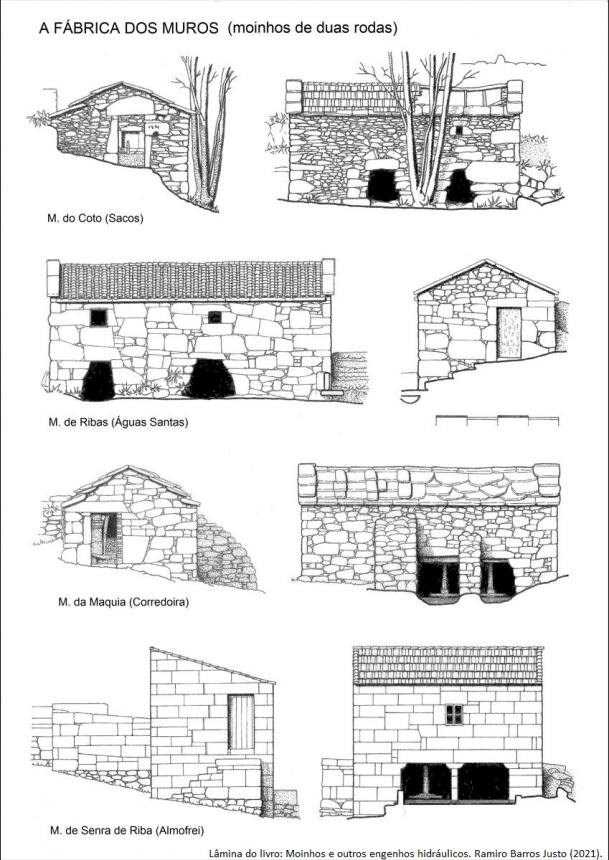 A FÁBRICA DOS MUROS (moinhos de duas rodas)

M. do Coto (Sacos)

M. de Ribas (Águas Santas)

M. da Maquia (Corredoira)

M. de Senra de Riba (Almofrei)

Lâmina do livro: Moinhos e outros engenhos hidráulicos. Ramiro Barros Justo (2021).