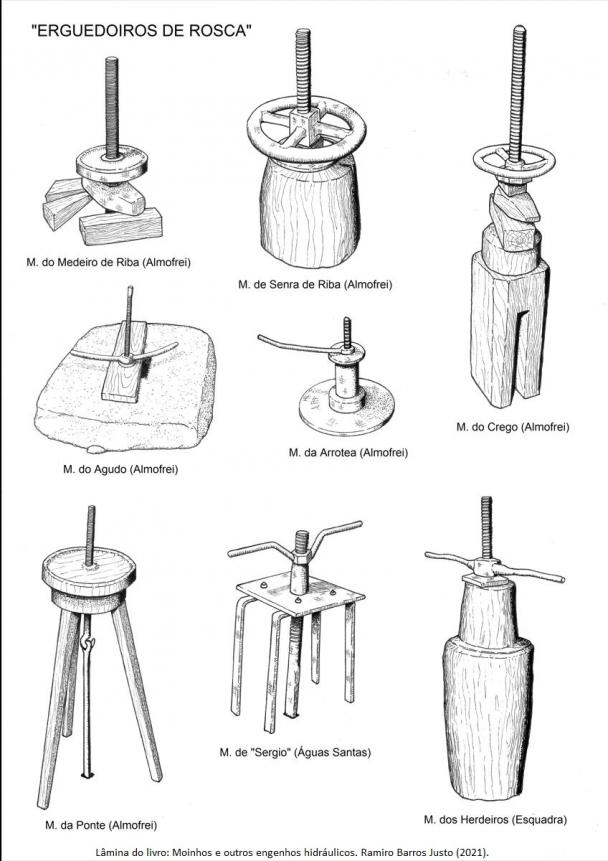 "ERGUEDOIROS DE ROSCA"

M. do Medeiro de Riba (Almofrei)

M. de Senra de Riba (Almofrei)

M. do Crego (Almofrei)

M. do Agudo (Almofrei)

M. da Arrotea (Almofrei)

M. da Ponte (Almofrei)

M. de "Sergio" (Águas Santas)

M. dos Herdeiros (Esquadra)

Lâmina do livro: Moinhos e outros engenhos hidráulicos. Ramiro Barros Justo (2021).