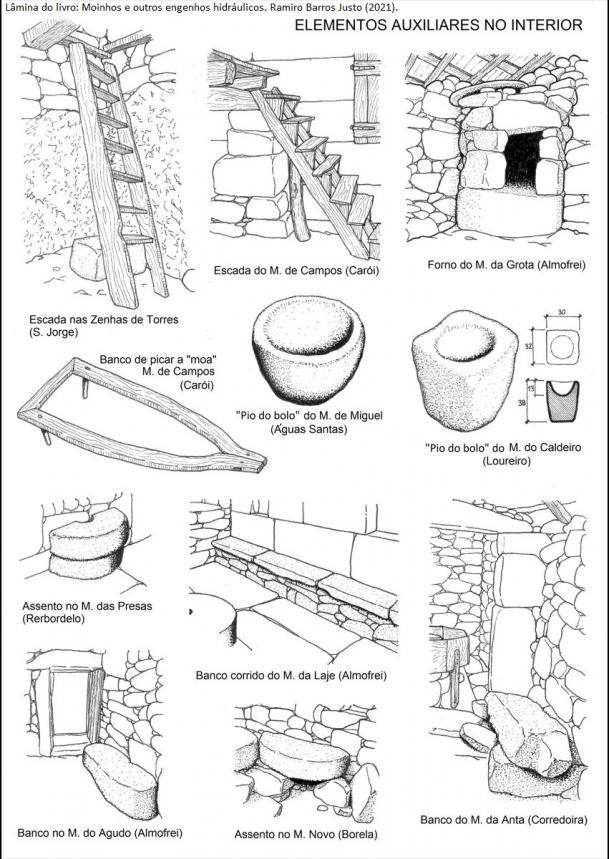 Lâmina do livro: Moinhos e outros engenhos hidráulicos. Ramiro Barros Justo (2021).

ELEMENTOS AUXILIARES NO INTERIOR

Escada do M. de Campos (Carói)

Forno do M. da Grota (Almofrei)

Escada nas Zenhas de Torres (S. Jorge)

Banco de picar a "moa" M. de Campos (Carói)

"Pio do bolo" do M. de Miguel (Águas Santas)

30

32

13

38

"Pio do bolo" do M. do Caldeiro (Loureiro)

Assento no M. das Presas (Rerbordelo)

Banco corrido do M. da Laje (Almofrei)

Banco no M. do Agudo (Almofrei)

Assento no M. Novo (Borela)

Banco do M. da Anta (Corredoira)