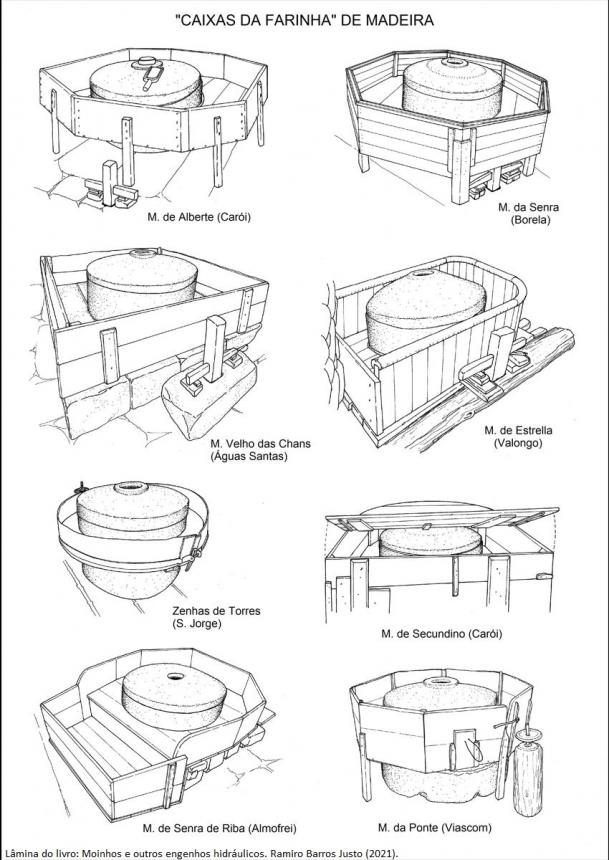 "CAIXAS DA FARINHA" DE MADEIRA

M. de Alberte (Carói)

M. da Senra (Borela)

M. Velho das Chans (Águas Santas)

M. de Estrella (Valongo)

Zenhas de Torres (S. Jorge)

M. de Secundino (Carói)

M. de Senra de Riba (Almofrei)

M. da Ponte (Viascom)

Lâmina do livro: Moinhos e outros engenhos hidráulicos. Ramiro Barros Justo (2021).