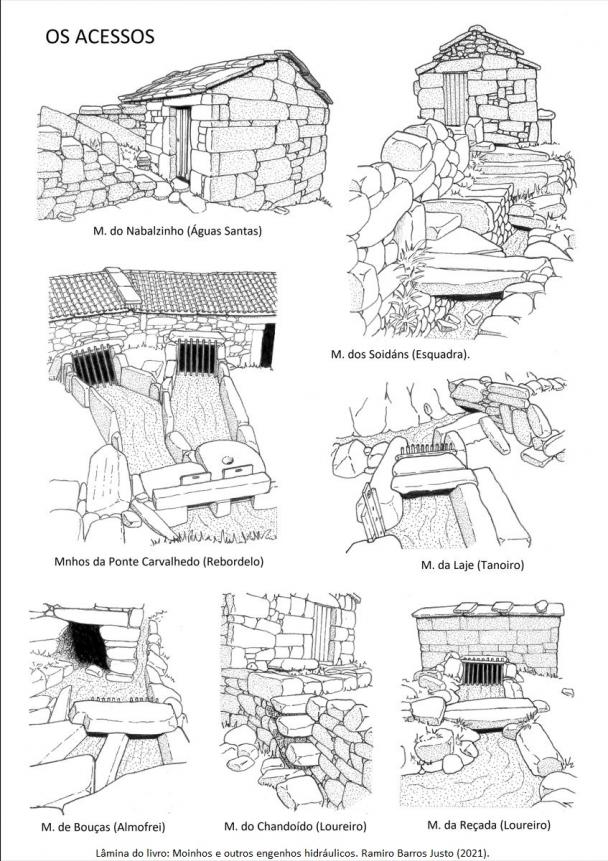 OS ACESSOS

M. do Nabalzinho (Águas Santas)

M. dos Soidáns (Esquadra).

Mnhos da Ponte Carvalhedo (Rebordelo)

M. da Laje (Tanoiro)

M. de Bouças (Almofrei)

M. do Chandoído (Loureiro)

M. da Reçada (Loureiro)

Lâmina do livro: Moinhos e outros engenhos hidráulicos. Ramiro Barros Justo (2021).