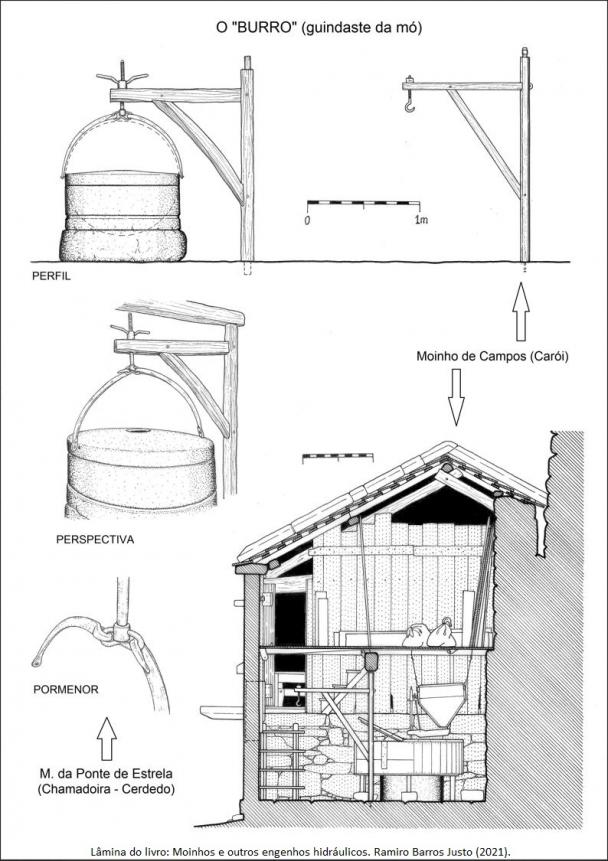 O "BURRO" (guindaste da mó)

0

1m

PERFIL

Moinho de Campos (Carói)

PERSPECTIVA

PORMENOR

M. da Ponte de Estrela
(Chamadoira - Cerdedo)

Lâmina do livro: Moinhos e outros engenhos hidráulicos. Ramiro Barros Justo (2021).