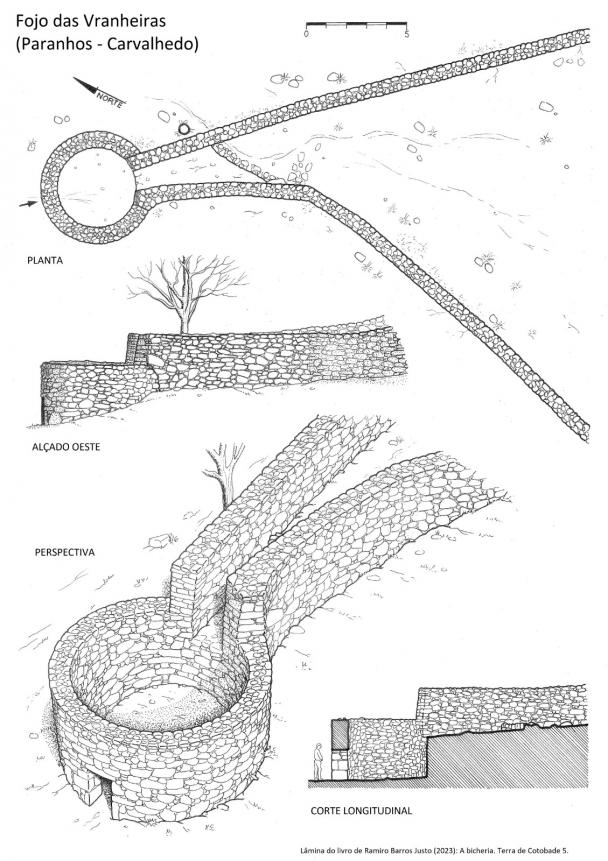 Fojo das Vranheiras
(Paranhos - Carvalhedo)

0 5

NORTE

PLANTA

ALÇADO OESTE

PERSPECTIVA

CORTE LONGITUDINAL

Lâmina do livro de Ramiro Barros Justo (2023): A bicheria. Terra de Cotobade 5.