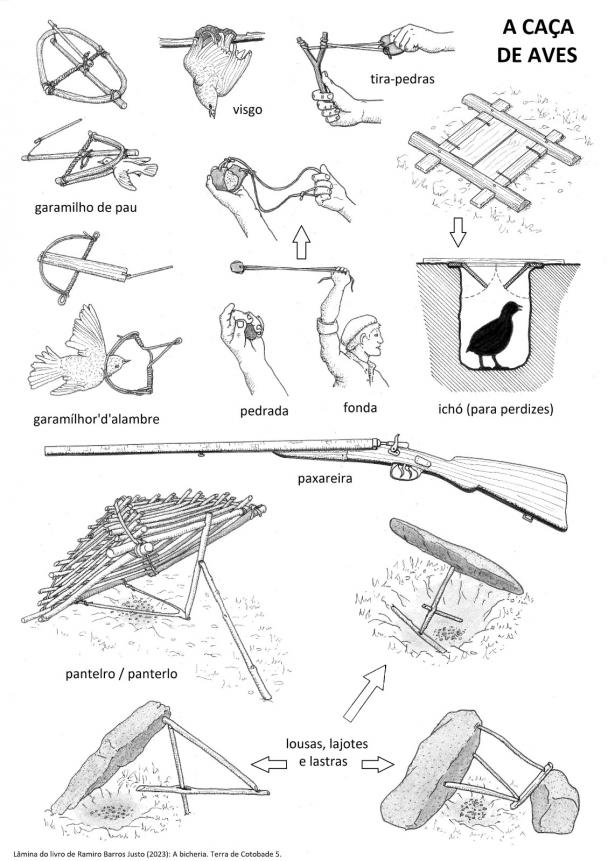 A CAÇA DE AVES

visgo

tira-pedras

garamilho de pau

garamílhor'd'alambre

pedrada

fonda

ichó (para perdizes)

paxareira

pantelro / panterlo

lousas, lajotes e lastras

Lâmina do livro de Ramiro Barros Justo (2023): A bicheria. Terra de Cotobade 5.