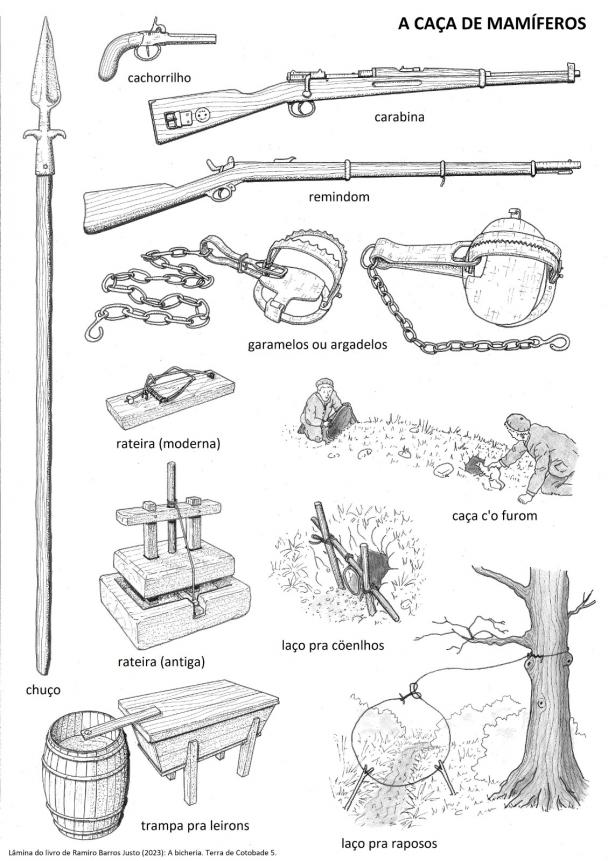 A CAÇA DE MAMÍFEROS

cachorrilho

carabina

remindom

garamelos ou argadelos

rateira (moderna)

caça c'o furom

rateira (antiga)

laço pra cöenlhos

chuço

trampa pra leirons

laço pra raposos

Lâmina do livro de Ramiro Barros Justo (2023): A bicheria. Terra de Cotobade 5.