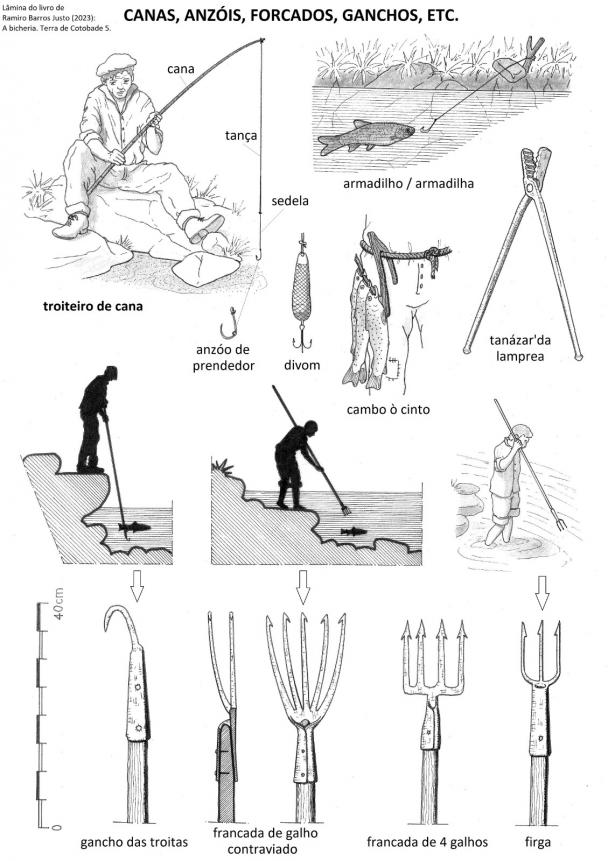 Lâmina do livro de Ramiro Barros Justo (2023): A bicheria. Terra de Cotobade 5.

CANAS, ANZÓIS, FORCADOS, GANCHOS, ETC.

cana

tança

sedela

troiteiro de cana

anzóo de prendedor

divom

armadilho / armadilha

cambo ò cinto

tanázar'da lamprea

40cm

0

gancho das troitas

francada de galho contraviado

francada de 4 galhos

firga