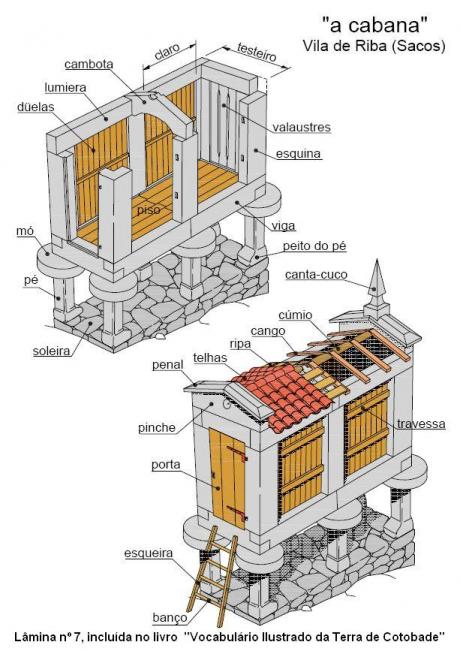 "a cabana"
Vila de Riba (Sacos)

claro
testeiro
cambota
lumiera
düelas
valaustres
esquina
piso
viga
mó
peito do pé
pé
soleira
canta-cuco
cúmio
cango
ripa
telhas
penal
pinche
travessa
porta
esqueira
banço

Lâmina nº 7, incluída no livro "Vocabulário Ilustrado da Terra de Cotobade"