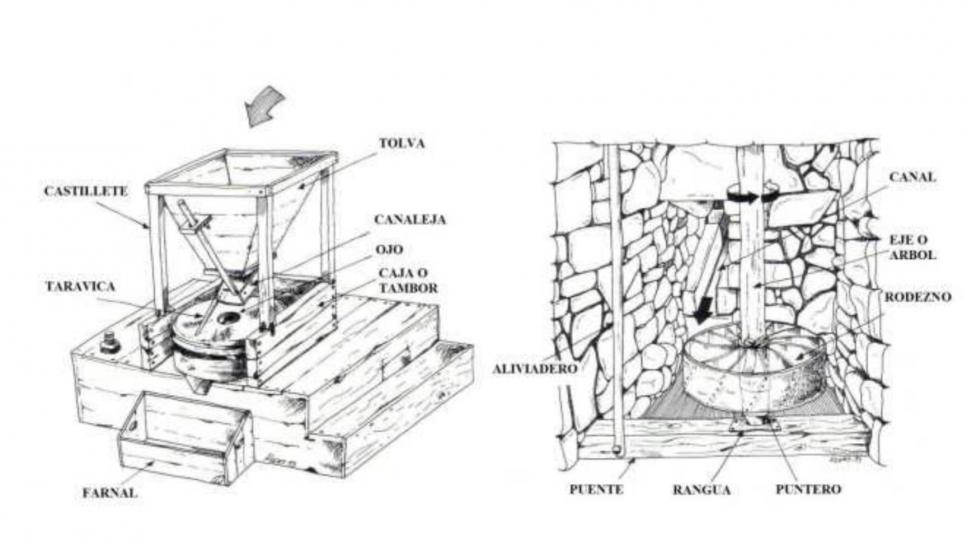 TOLVA
CASTILLETE
CANALEJA
OJO
CAJA O TAMBOR
TARAVICA
FARNAL

CANAL
EJE O ARBOL
RODEZNO
ALIVIADERO
PUENTE
RANGUA
PUNTERO